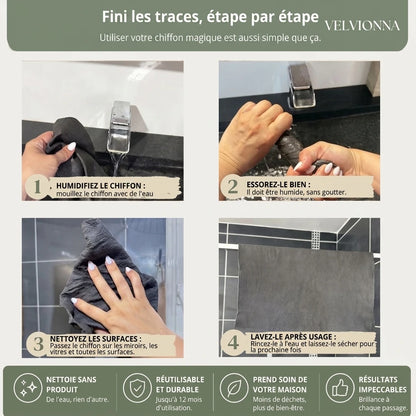 Fini les traces, étape par étape

VELVIONNA

Utiliser votre chiffon magique est aussi simple que ça.

1 HUMIDIFIEZ LE CHIFFON : mouillez le chiffon avec de l'eau

2 ESSOREZ-LE BIEN : Il doit être humide, sans goutter.

3 NETTOYEZ LES SURFACES : Passez le chiffon sur les miroirs, les vitres et toutes les surfaces.

4 LAVEZ-LE APRÈS USAGE : Rincez-le à l'eau et laissez-le sécher pour la prochaine fois

NETTOIE SANS PRODUIT
De l'eau, rien d'autre.

RÉUTILISABLE ET DURABLE
Jusqu'à 12 mois d'utilisation.

PREND SOIN DE VOTRE MAISON
Moins de déchets, plus de bien-être.

RÉSULTATS IMPECCABLES
Brillance à chaque passage.