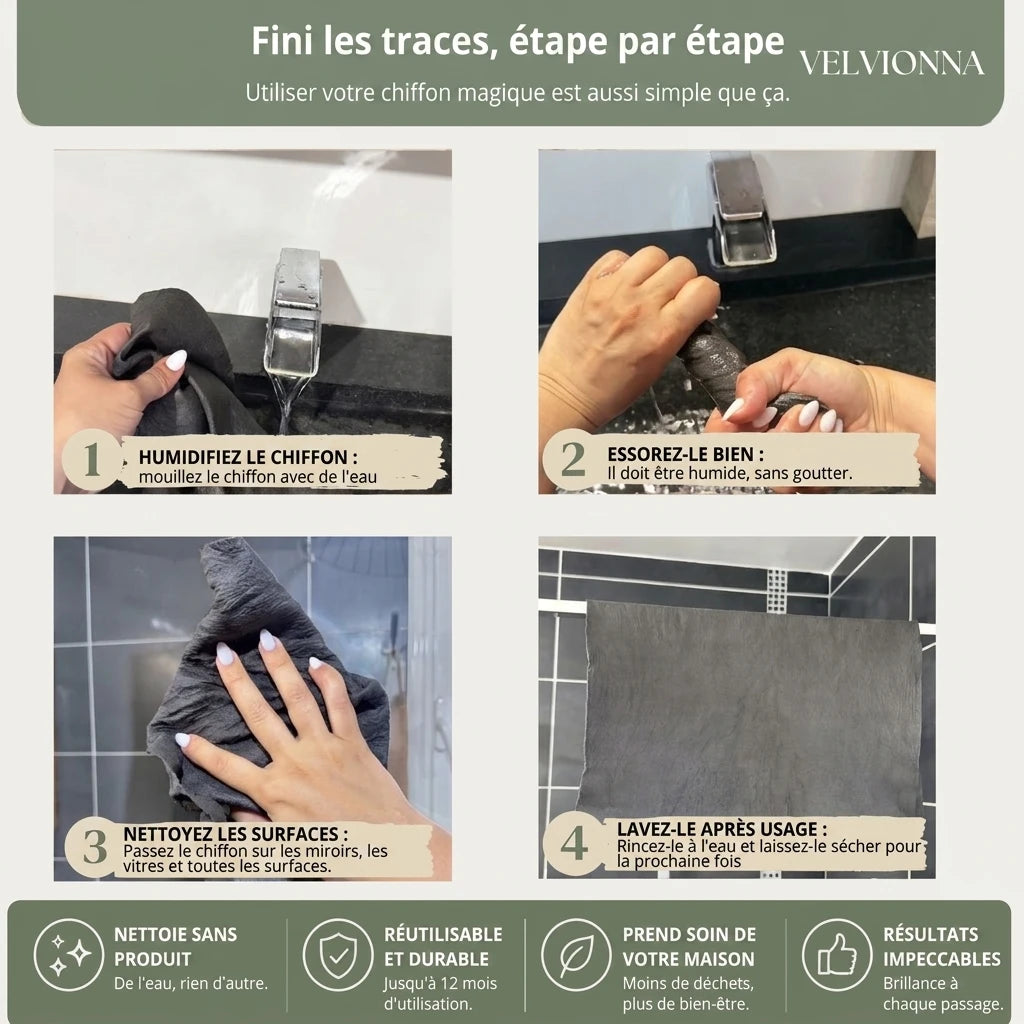 Fini les traces, étape par étape
VELVIONNA
Utiliser votre chiffon magique est aussi simple que ça.

1 HUMIDIFIEZ LE CHIFFON :
mouillez le chiffon avec de l'eau

2 ESSOREZ-LE BIEN :
Il doit être humide, sans goutter.

3 NETTOYEZ LES SURFACES :
Passez le chiffon sur les miroirs, les vitres et toutes les surfaces.

4 LAVEZ-LE APRÈS USAGE :
Rincez-le à l'eau et laissez-le sécher pour la prochaine fois

NETTOIE SANS PRODUIT
De l'eau, rien d'autre.

RÉUTILISABLE ET DURABLE
Jusqu'à 12 mois d'utilisation.

PREND SOIN DE VOTRE MAISON
Moins de déchets, plus de bien-être.

RÉSULTATS IMPECCABLES
Brillance à chaque passage.